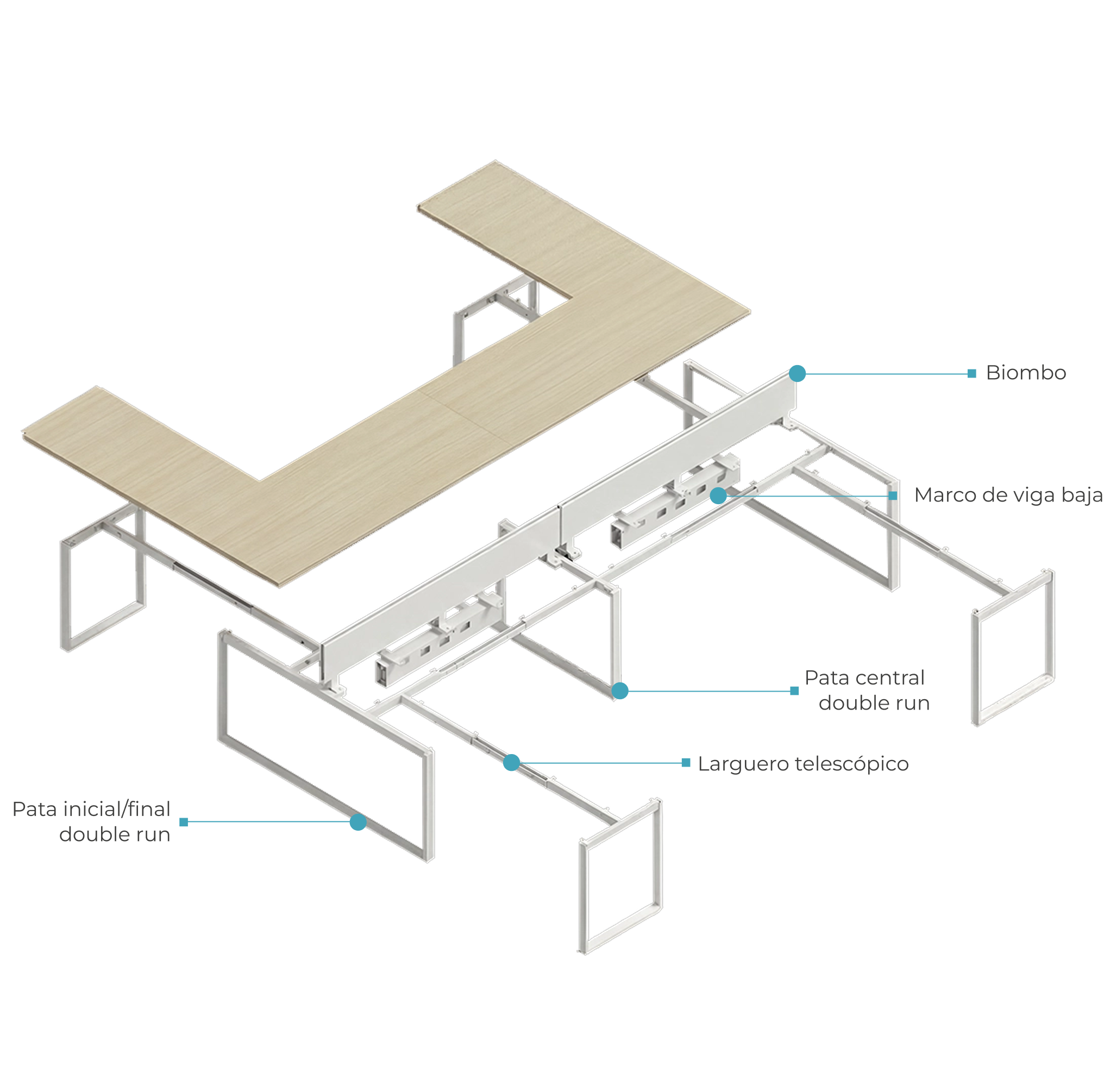 Biombo

Marco de viga baja

Pata central double run

Larguero telescópico

Pata inicial/final double run